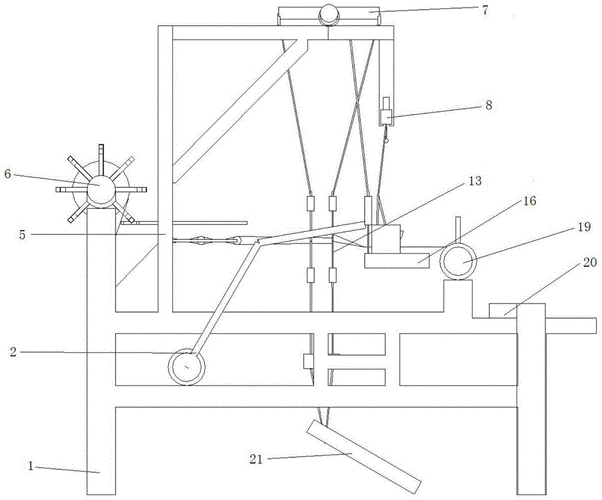 7
8
6
13
16
5
19
20
2
21
1