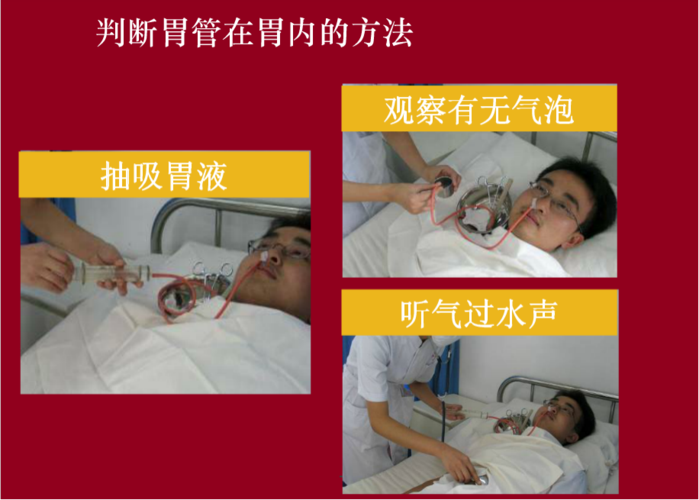 判断胃管在胃内的方法

抽吸胃液

观察有无气泡

听气过水声