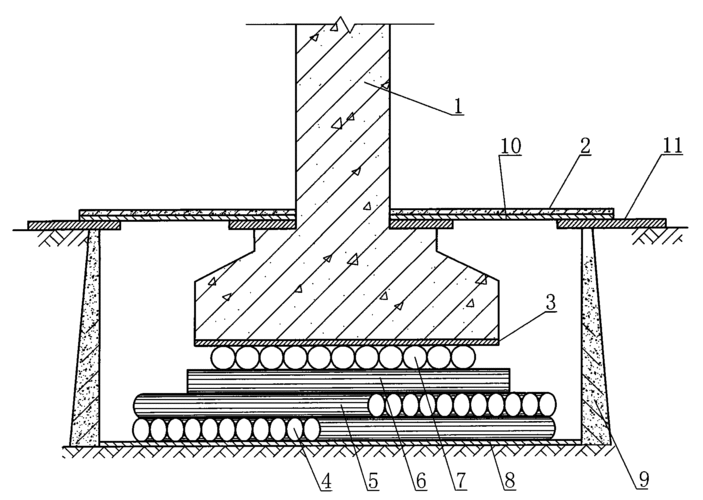 1
10
2
11
3
4
5
6
7
8
9