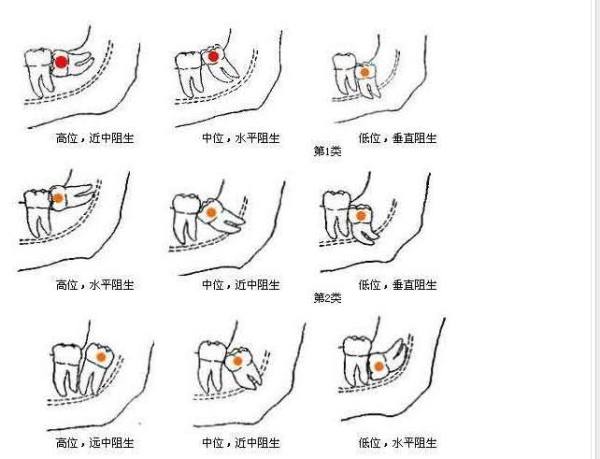 高位，近中阻生

中位，水平阻生

低位，垂直阻生

第1类

高位，水平阻生

中位，近中阻生

低位，垂直阻生

第2类

高位，远中阻生

中位，近中阻生

低位，水平阻生