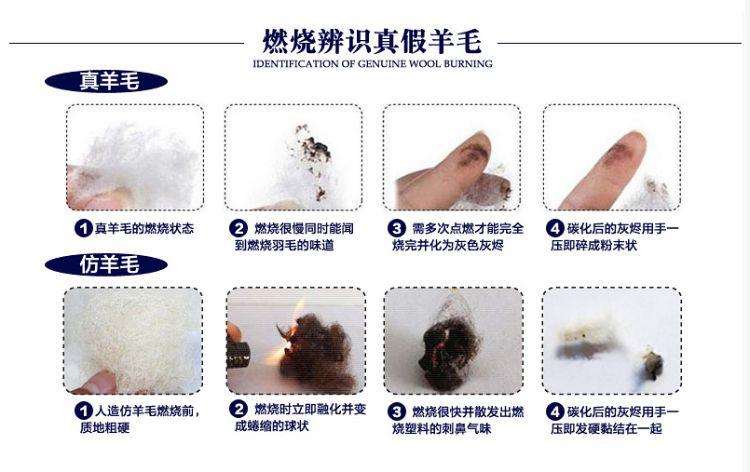 燃烧辨识真假羊毛
IDENTIFICATION OF GENUINE WOOL BURNING

真羊毛

1 真羊毛的燃烧状态

2 燃烧很慢同时能闻到燃烧羽毛的味道

3 需多次点燃才能完全烧完并化为灰色灰烬

4 碳化后的灰烬用手一压即碎成粉末状

仿羊毛

1 人造仿羊毛燃烧前，质地粗硬

2 燃烧时立即融化并变成蜷缩的球状

3 燃烧很快并散发出燃烧塑料的刺鼻气味

4 碳化后的灰烬用手一压即发硬黏结在一起