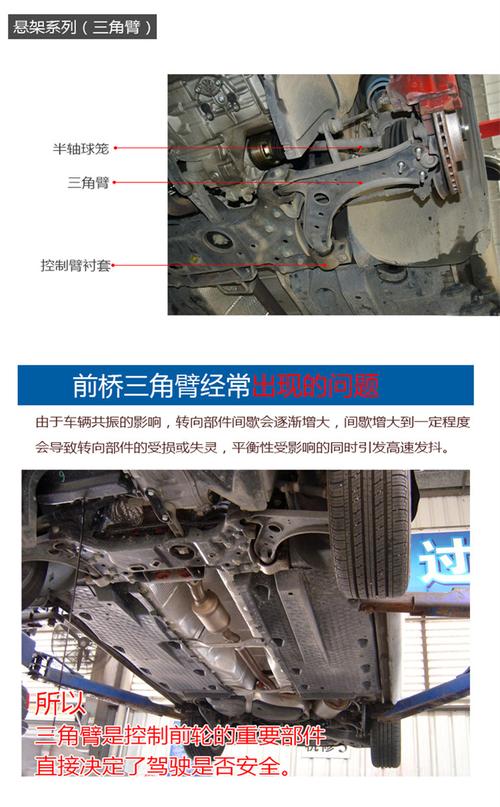 悬架系列（三角臂）

半轴球笼
三角臂
控制臂衬套

前桥三角臂经常出现的问题

由于车辆共振的影响，转向部件间歇会逐渐增大，间歇增大到一定程度会导致转向部件的受损或失灵，平衡性受影响的同时引发高速发抖。

过

所以
三角臂是控制前轮的重要部件
直接决定了驾驶是否安全。