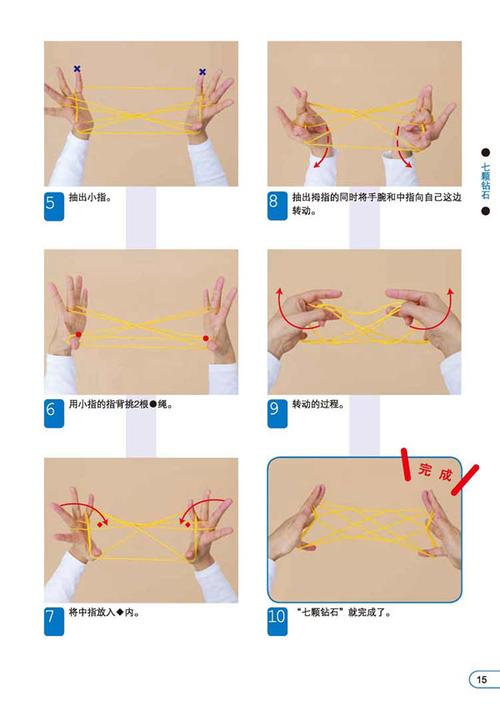 5 抽出小指。

6 用小指的指背挑2根●绳。

7 将中指放入◆内。

8 抽出拇指的同时将手腕和中指向自己这边转动。

9 转动的过程。

完成

10 “七颗钻石”就完成了。

七颗钻石

15