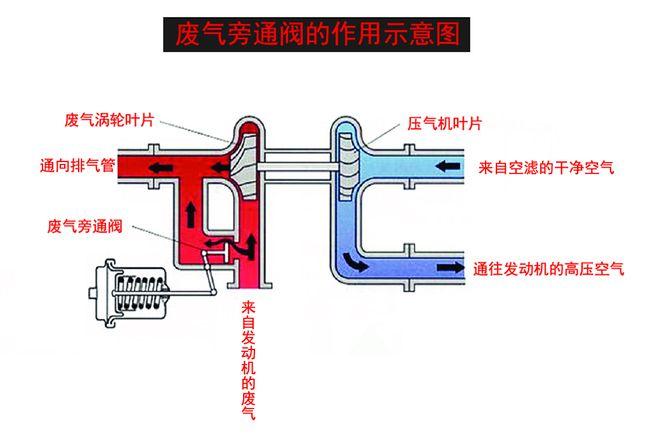 废气旁通阀的作用示意图

废气涡轮叶片

压气机叶片

通向排气管

来自空滤的干净空气

废气旁通阀

通往发动机的高压空气

来自发动机的废气