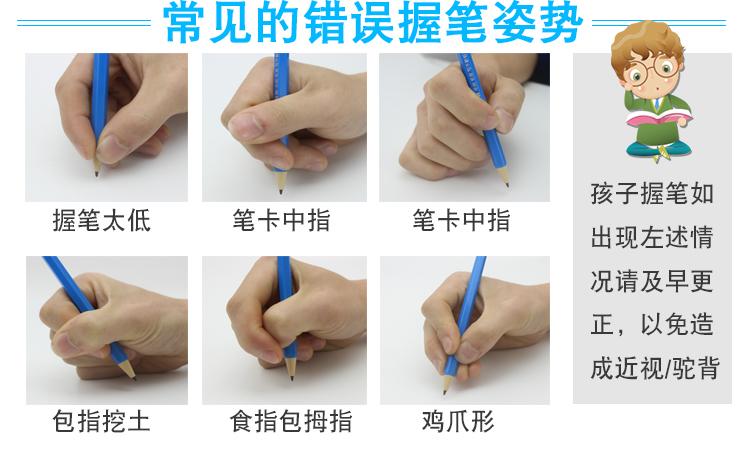 常见的错误握笔姿势

握笔太低

笔卡中指

笔卡中指

包指挖土

食指包拇指

鸡爪形

孩子握笔如出现左述情况请及早更正，以免造成近视/驼背