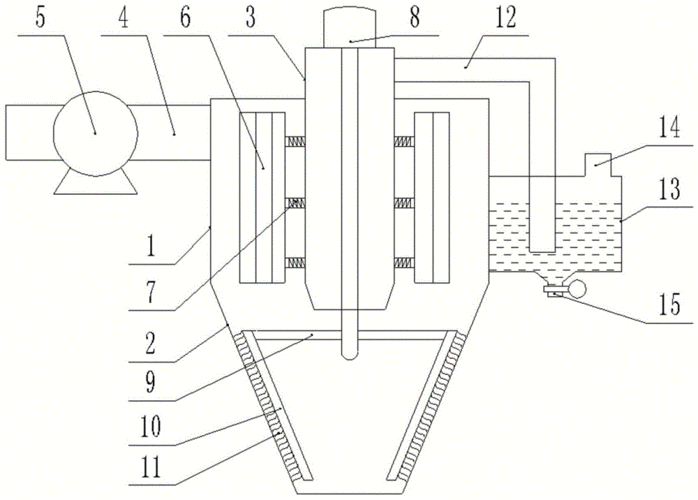 5
4
6
3
8
12
14
13
1
7
15
2
9
10
11