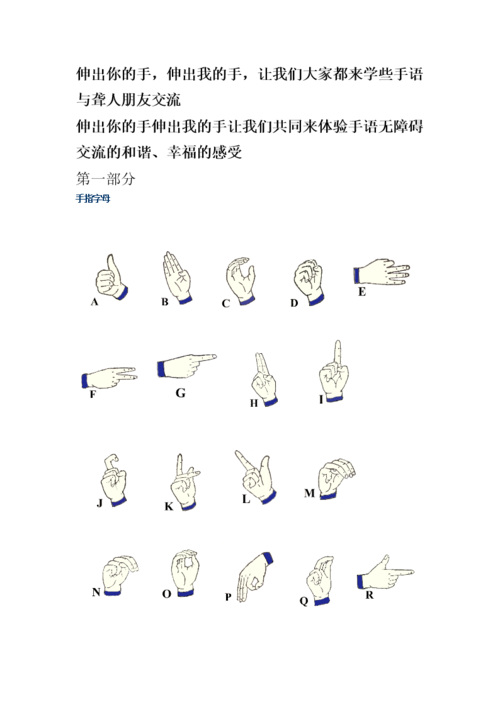 伸出你的手，伸出我的手，让我们大家都来学些手语与聋人朋友交流
伸出你的手伸出我的手让我们共同来体验手语无障碍交流的和谐、幸福的感受

第一部分
手指字母

A B C D E

F G H I

J K L M

N O P Q R