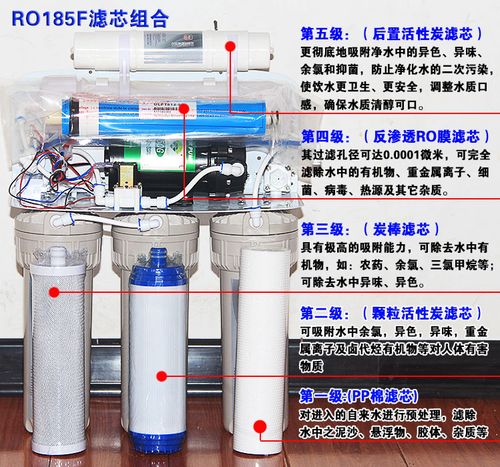 RO185F滤芯组合

第五级：（后置活性炭滤芯）
更彻底地吸附净水中的异色、异味、余氯和抑菌，防止净化水的二次污染，使饮水更卫生、更安全，调整水质口感，确保水质清醇可口。

第四级：（反渗透RO膜滤芯）
其过滤孔径可达0.0001微米，可完全滤除水中的有机物、重金属离子、细菌、病毒、热源及其它杂质。

第三级：（炭棒滤芯）
具有极高的吸附能力，可除去水中有机物，如：农药、余氯、三氯甲烷等；可除去水中异味、异色。

第二级：（颗粒活性炭滤芯）
可吸附水中余氯，异色，异味，重金属离子及卤代烃有机物等对人体有害物质

第一级：(PP棉滤芯)
对进入的自来水进行预处理，滤除水中之泥沙、悬浮物、胶体、杂质等