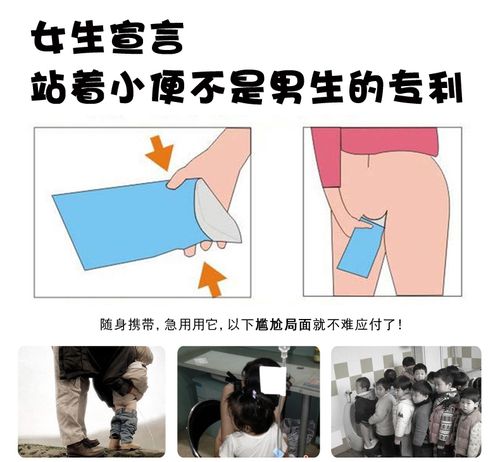 女生宣言
站着小便不是男生的专利

随身携带，急用用它，以下尴尬局面就不难应付了！