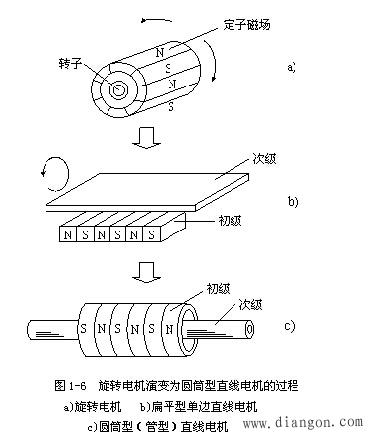 定子磁场
转子
N
S
N
S
a)

次级
b)
初级
N S N S N S

初级
次级
S N S N S N
c)

图 1-6 旋转电机演变为圆筒型直线电机的过程
a)旋转电机 b)扁平型单边直线电机
c)圆筒型(管型)直线电机

www.diangon.com