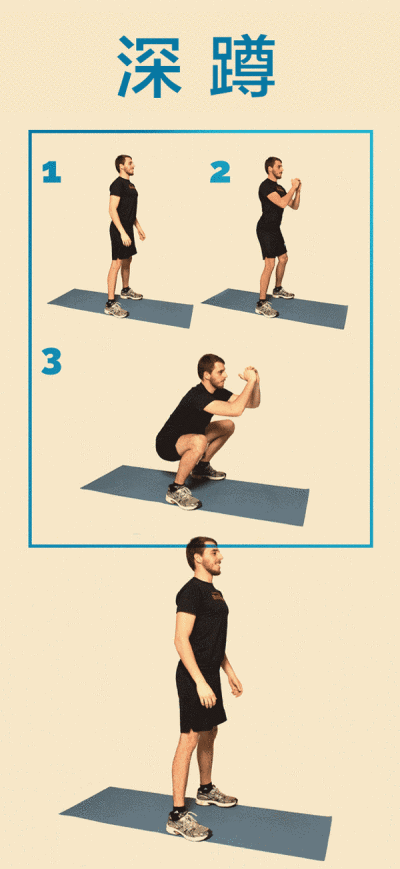 深蹲

1

2

3