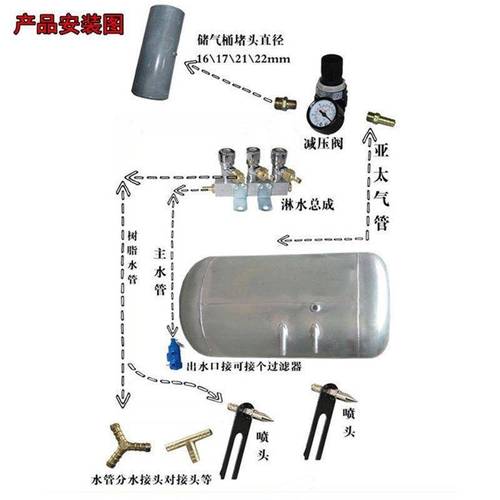 产品安装图

储气桶堵头直径
16\17\21\22mm

减压阀

亚太气管

淋水总成

树脂水管

主水管

出水口接可接个过滤器

喷头

喷头

水管分水接头对接头等