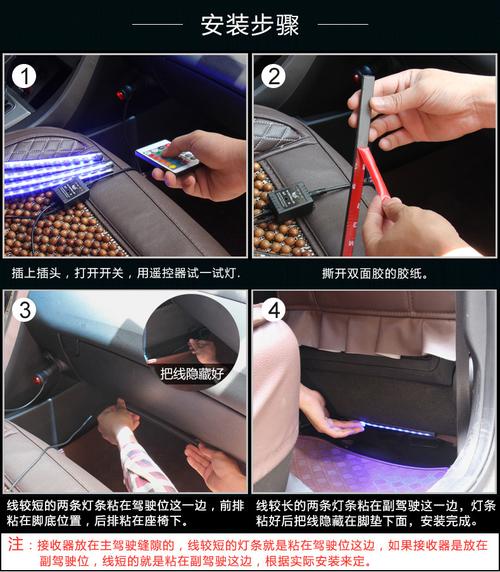 安装步骤

1

插上插头，打开开关，用遥控器试一试灯.

2

撕开双面胶的胶纸。

3

把线隐藏好

线较短的两条灯条粘在驾驶位这一边，前排粘在脚底位置，后排粘在座椅下。

4

线较长的两条灯条粘在副驾驶这一边，灯条粘好后把线隐藏在脚垫下面，安装完成。

注：接收器放在主驾驶缝隙的，线较短的灯条就是粘在驾驶位这边，如果接收器是放在副驾驶位，线短的就是粘在副驾驶这边，根据实际安装来定。