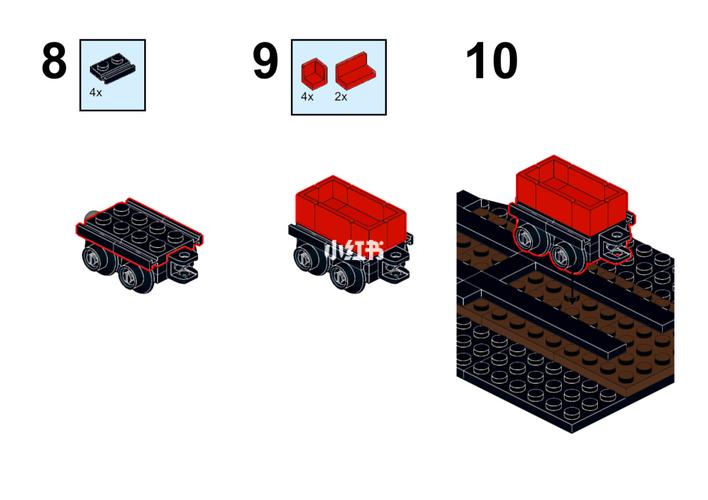 8
4x

9
4x 2x

10

小红书