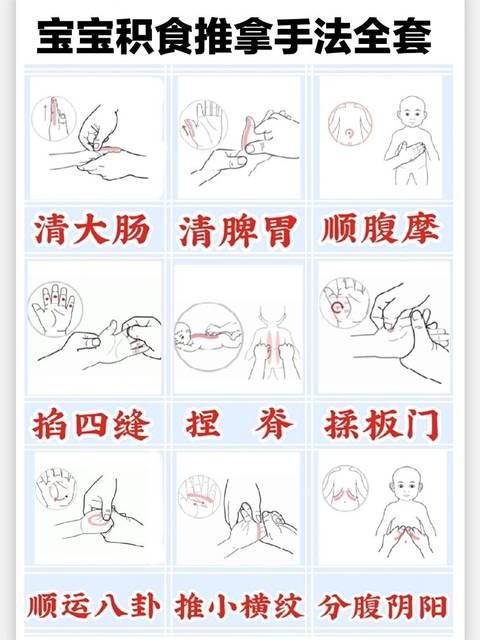 宝宝积食推拿手法全套

清大肠 清脾胃 顺腹摩

掐四缝 捏 脊 揉板门

顺运八卦 推小横纹 分腹阴阳