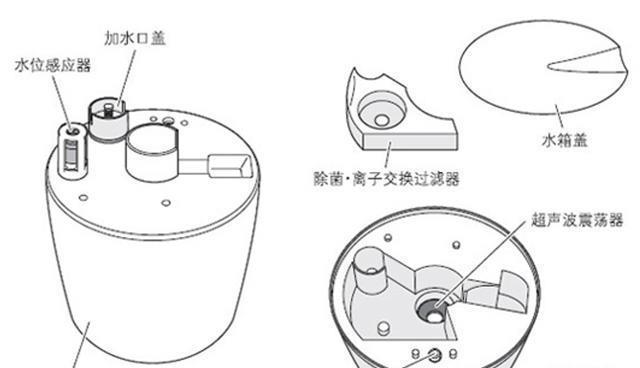 加水口盖

水位感应器

水箱盖

除菌·离子交换过滤器

超声波震荡器