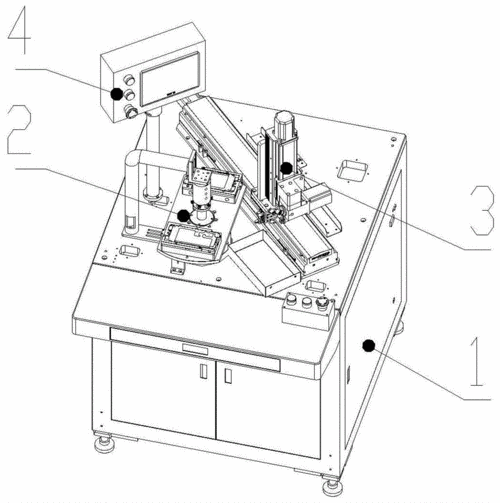 4
2
3
1