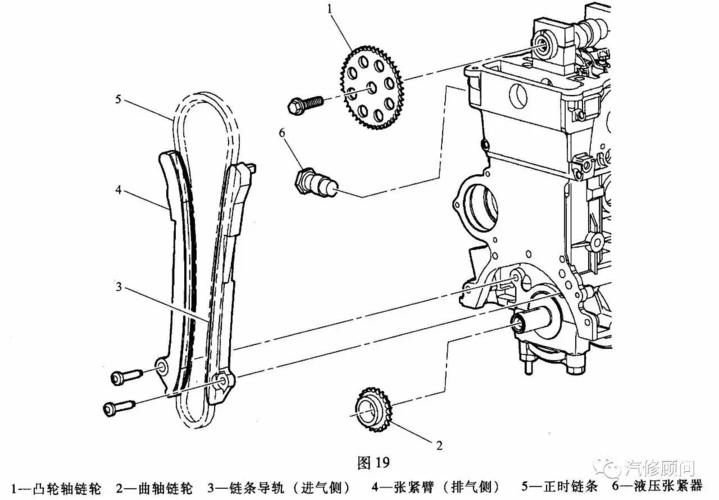 1
5
6
4
3
2
图 19
汽修顾问
1—凸轮轴链轮　2—曲轴链轮　3—链条导轨（进气侧）　4—张紧臂（排气侧）　5—正时链条　6—液压张紧器