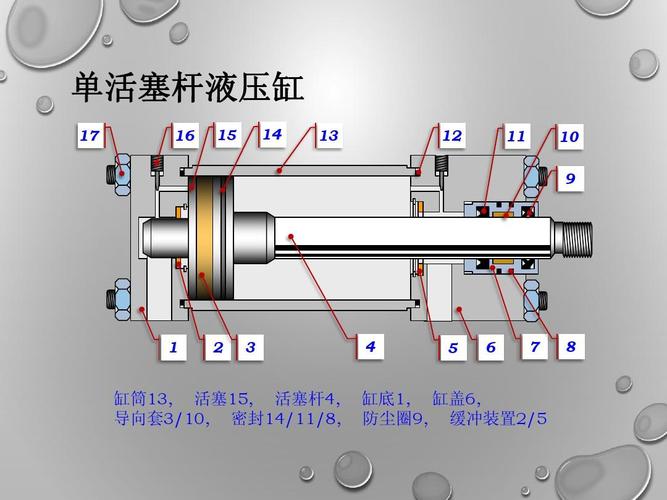 单活塞杆液压缸

17 16 15 14 13 12 11 10

9

1 2 3 4 5 6 7 8

缸筒13， 活塞15， 活塞杆4， 缸底1， 缸盖6，
导向套3/10， 密封14/11/8， 防尘圈9， 缓冲装置2/5