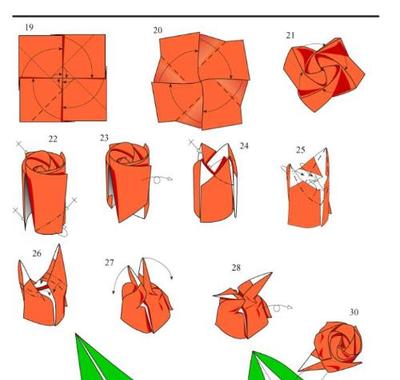 19

20

21

22

23

24

25

26

27

28

30