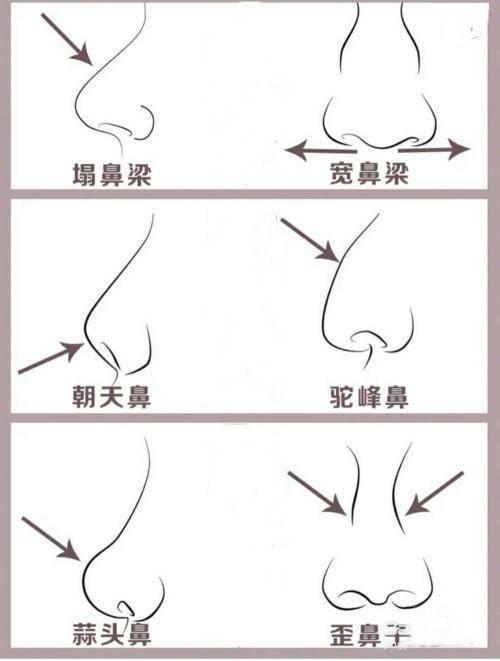 塌鼻梁
宽鼻梁

朝天鼻
驼峰鼻

蒜头鼻
歪鼻子