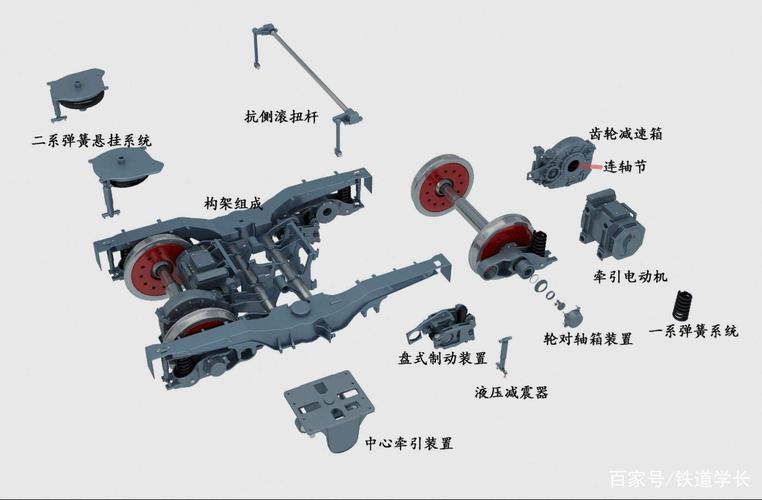 抗侧滚扭杆

二系弹簧悬挂系统

齿轮减速箱

连轴节

构架组成

牵引电动机

一系弹簧系统

轮对轴箱装置

盘式制动装置

液压减震器

中心牵引装置

百家号/铁道学长