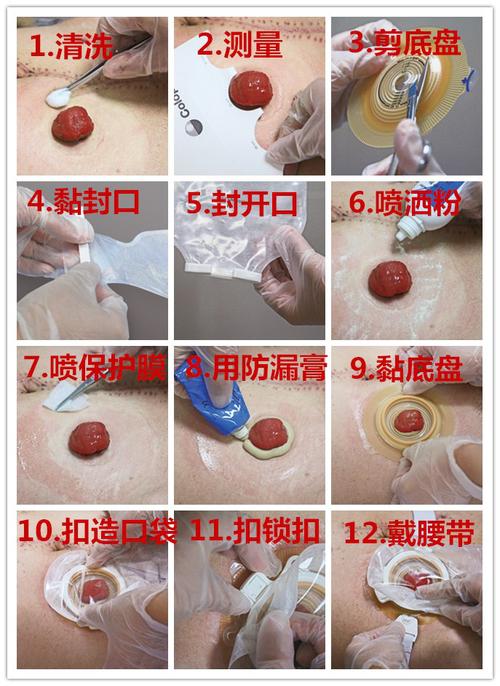 1.清洗

2.测量

Color

3.剪底盘

4.黏封口

5.封开口

6.喷洒粉

7.喷保护膜

8.用防漏膏

9.黏底盘

10.扣造口袋

11.扣锁扣

12.戴腰带