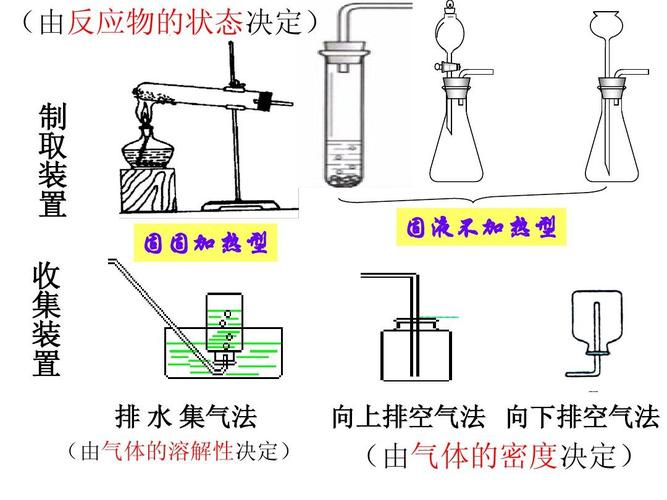 （由反应物的状态决定）

制取装置

固固加热型

固液不加热型

收集装置

排 水 集气法

（由气体的溶解性决定）

向上排空气法 向下排空气法

（由气体的密度决定）