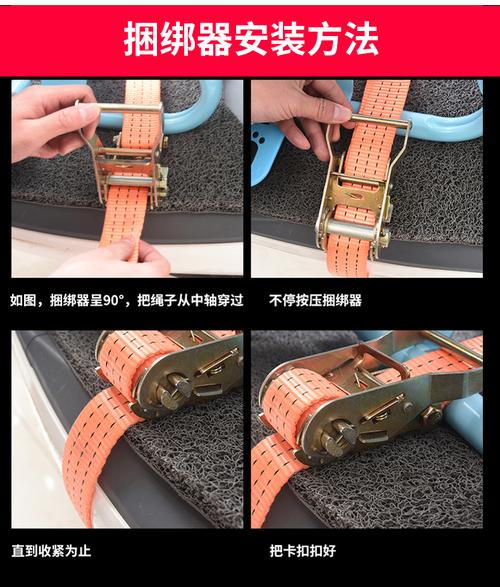 捆绑器安装方法

如图，捆绑器呈90°，把绳子从中轴穿过

不停按压捆绑器

直到收紧为止

把卡扣扣好