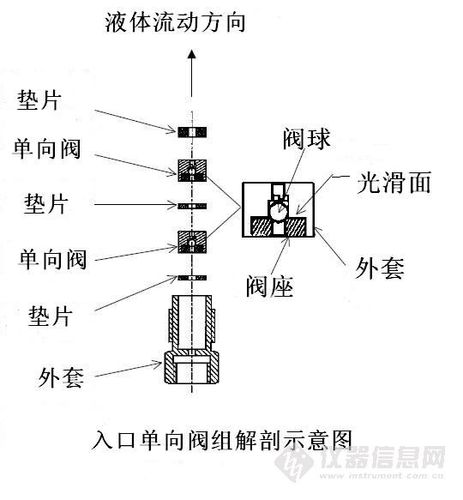 液体流动方向

垫片

单向阀

垫片

单向阀

垫片

外套

阀球

光滑面

外套

阀座

入口单向阀组解剖示意图

仪器信息网
www.instrument.com.cn