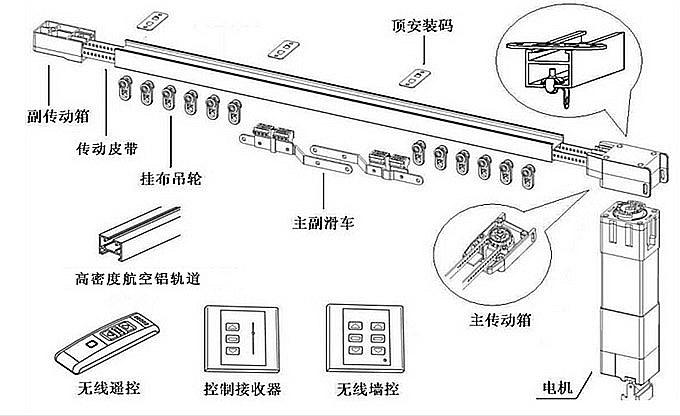 顶安装码

副传动箱

传动皮带

挂布吊轮

主副滑车

高密度航空铝轨道

主传动箱

无线遥控

控制接收器

无线墙控

电机