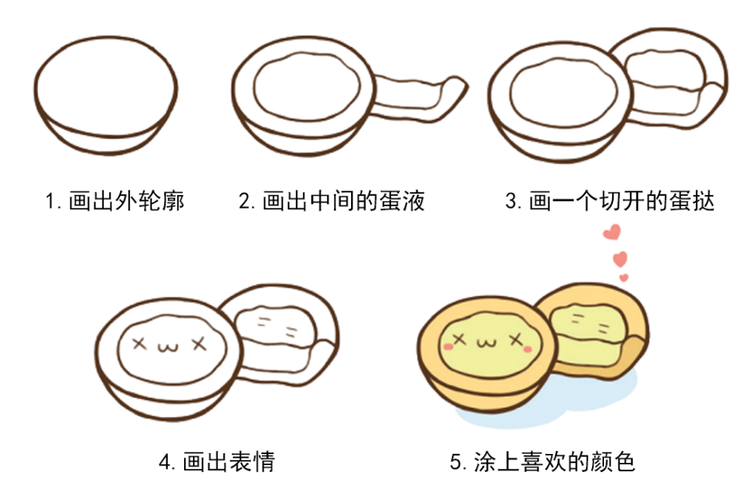 1. 画出外轮廓

2. 画出中间的蛋液

3. 画一个切开的蛋挞

4. 画出表情

5. 涂上喜欢的颜色