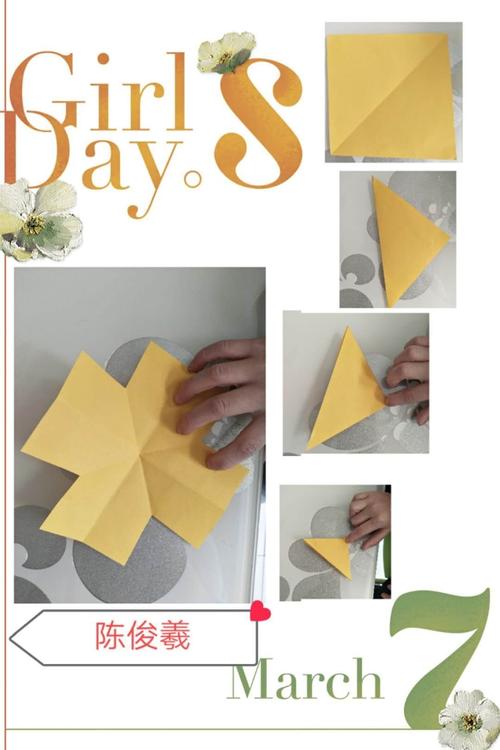 Girl's Day.

陈俊羲

March 7