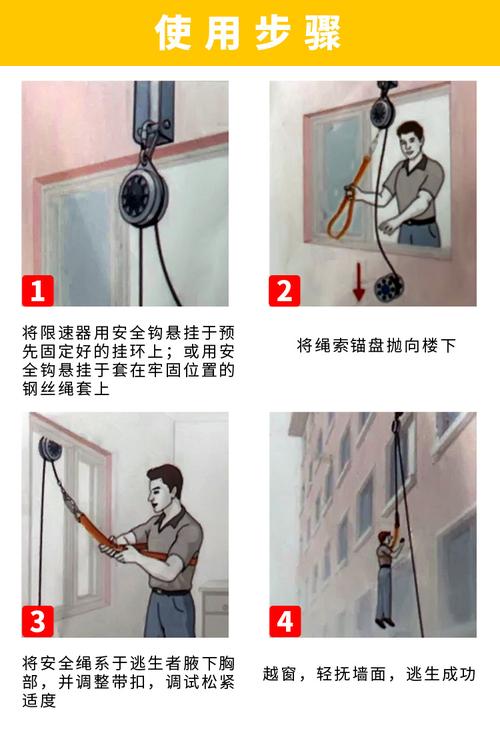 使用步骤

1

将限速器用安全钩悬挂于预先固定好的挂环上；或用安全钩悬挂于套在牢固位置的钢丝绳套上

2

将绳索锚盘抛向楼下

3

将安全绳系于逃生者腋下胸部，并调整带扣，调试松紧适度

4

越窗，轻抚墙面，逃生成功