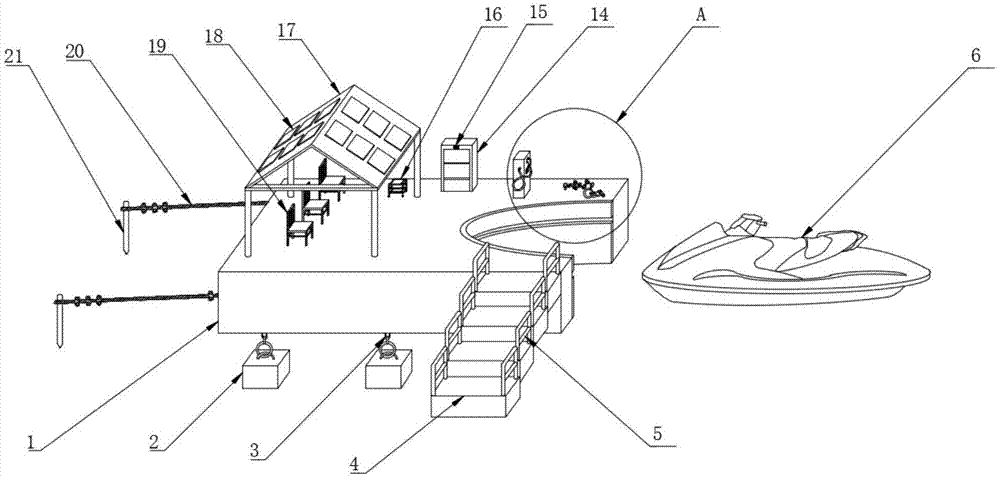 21
20
19
18
17
16
15
14
A
6
1
2
3
4
5