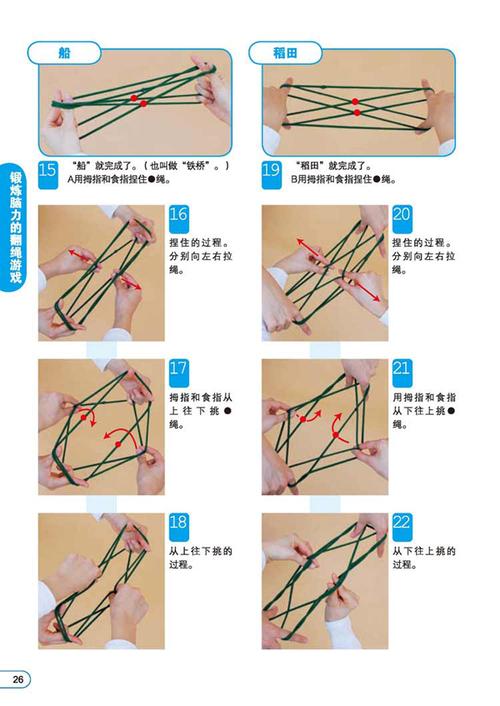 锻炼脑力的翻绳游戏

船

15 “船”就完成了。（也叫做“铁桥”。）A用拇指和食指捏住●绳。

16 捏住的过程。分别向左右拉绳。

17 拇指和食指从上往下挑●绳。

18 从上往下挑的过程。

稻田

19 “稻田”就完成了。B用拇指和食指捏住●绳。

20 捏住的过程。分别向左右拉绳。

21 用拇指和食指从下往上挑●绳。

22 从下往上挑的过程。

26