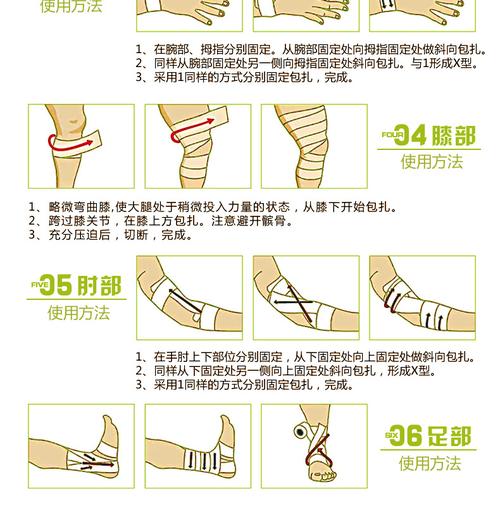 使用方法

1、在腕部、拇指分别固定。从腕部固定处向拇指固定处做斜向包扎。
2、同样从腕部固定处另一侧向拇指固定处斜向包扎。与1形成X型。
3、采用1同样的方式分别固定包扎，完成。

FOUR 04 膝部
使用方法

1、略微弯曲膝，使大腿处于稍微投入力量的状态，从膝下开始包扎。
2、跨过膝关节，在膝上方包扎。注意避开髌骨。
3、充分压迫后，切断，完成。

FIVE 05 肘部
使用方法

1、在手肘上下部位分别固定，从下固定处向上固定处做斜向包扎。
2、同样从下固定处另一侧向上固定处斜向包扎，形成X型。
3、采用1同样的方式分别固定包扎，完成。

SIX 06 足部
使用方法