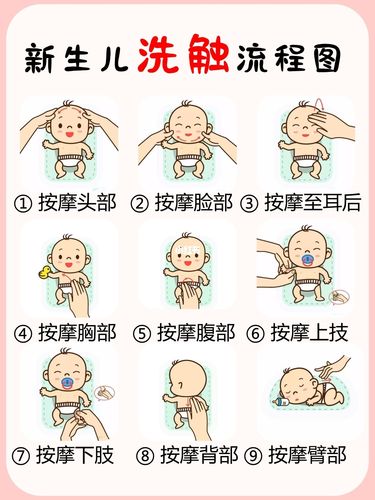 新生儿洗触流程图

① 按摩头部 ② 按摩脸部 ③ 按摩至耳后

④ 按摩胸部 ⑤ 按摩腹部 ⑥ 按摩上技

⑦ 按摩下肢 ⑧ 按摩背部 ⑨ 按摩臂部