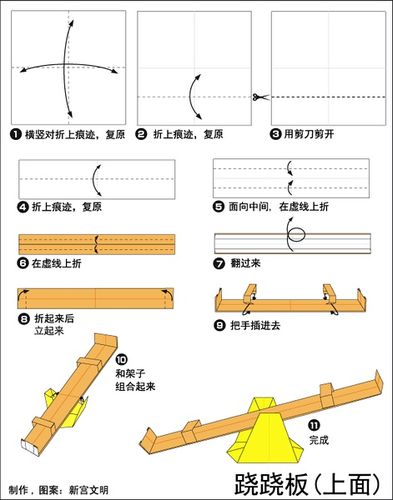 ❶ 横竖对折上痕迹，复原

❷ 折上痕迹，复原

❸ 用剪刀剪开

❹ 折上痕迹，复原

❺ 面向中间，在虚线上折

❻ 在虚线上折

❼ 翻过来

❽ 折起来后立起来

❾ 把手插进去

❿ 和架子组合起来

⓫ 完成

制作，图案：新宫文明

跷跷板（上面）