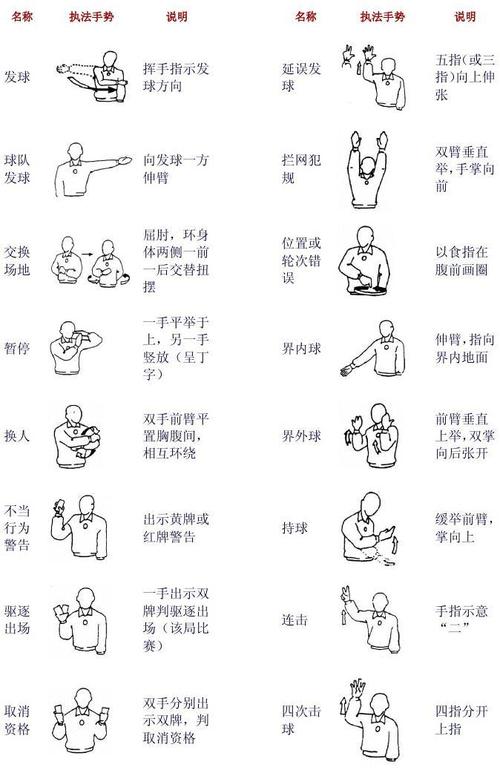 | 名称 | 执法手势 | 说明 |
|---|---|---|
| 发球 | | 挥手指示发球方向 |
| 球队发球 | | 向发球一方伸臂 |
| 交换场地 | | 屈肘，环身体两侧一前一后交替扭摆 |
| 暂停 | | 一手平举于上，另一手竖放（呈丁字） |
| 换人 | | 双手前臂平置胸腹间，相互环绕 |
| 不当行为警告 | | 出示黄牌或红牌警告 |
| 驱逐出场 | | 一手出示双牌判驱逐出场（该局比赛） |
| 取消资格 | | 双手分别出示双牌，判取消资格 |

| 名称 | 执法手势 | 说明 |
|---|---|---|
| 延误发球 | | 五指（或三指）向上伸张 |
| 拦网犯规 | | 双臂垂直举，手掌向前 |
| 位置或轮次错误 | | 以食指在腹前画圈 |
| 界内球 | | 伸臂，指向界内地面 |
| 界外球 | | 前臂垂直上举，双掌向后张开 |
| 持球 | | 缓举前臂，掌向上 |
| 连击 | | 手指示意“二” |
| 四次击球 | | 四指分开上指 |