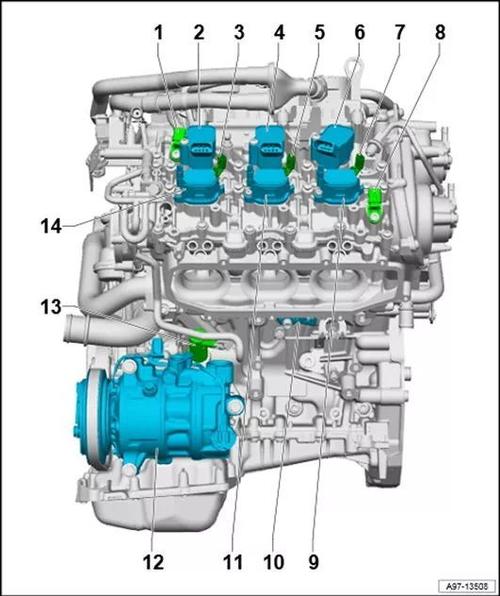 1 2 3 4 5 6 7 8

14

13

12 11 10 9

A97-13508