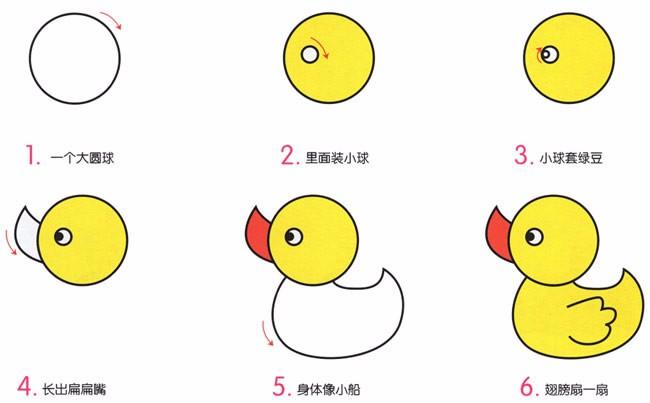 1. 一个大圆球

2. 里面装小球

3. 小球套绿豆

4. 长出扁扁嘴

5. 身体像小船

6. 翅膀扇一扇