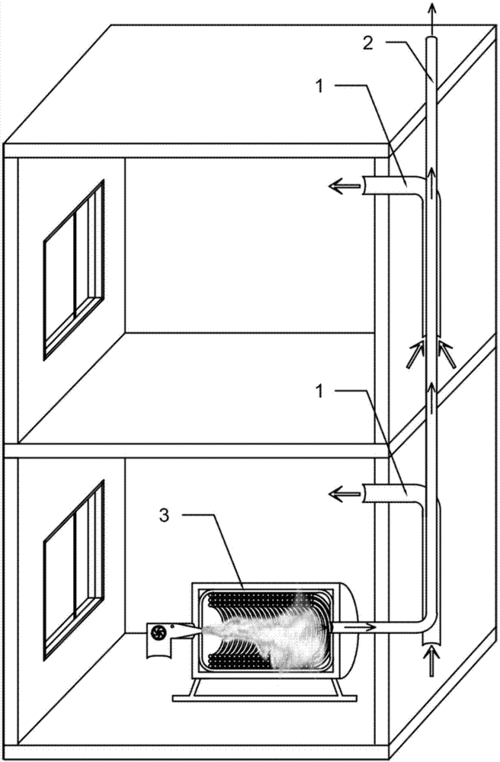 2
1
1
3