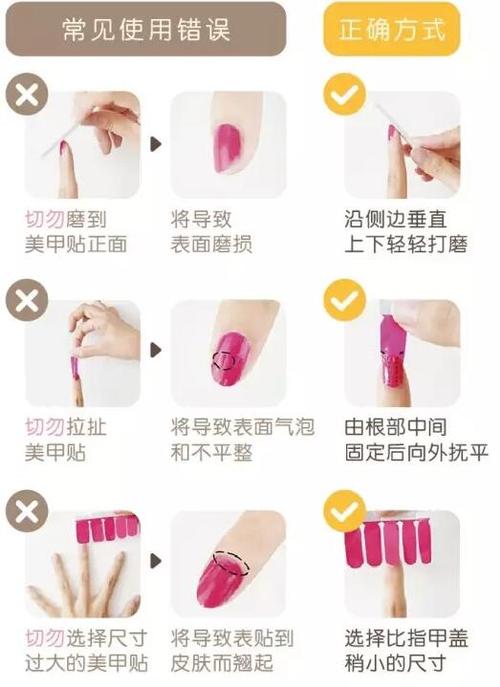 常见使用错误

正确方式

切勿磨到美甲贴正面

将导致表面磨损

沿侧边垂直上下轻轻打磨

切勿拉扯美甲贴

将导致表面气泡和不平整

由根部中间固定后向外抚平

切勿选择尺寸过大的美甲贴

将导致表贴到皮肤而翘起

选择比指甲盖稍小的尺寸