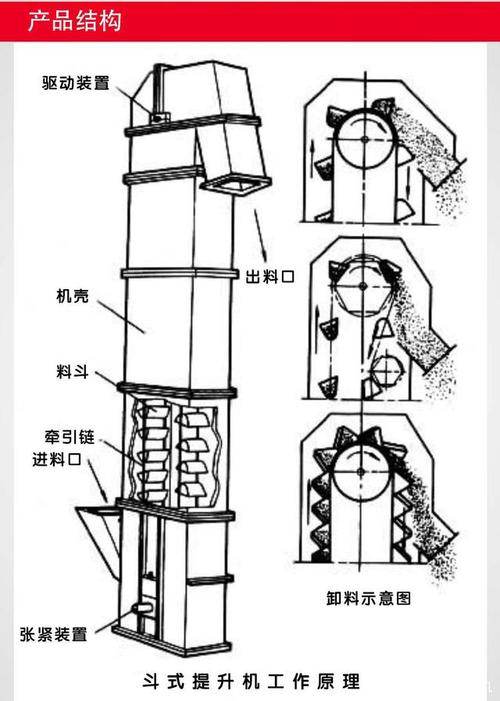 产品结构

驱动装置

出料口

机壳

料斗

牵引链

进料口

张紧装置

卸料示意图

斗式提升机工作原理