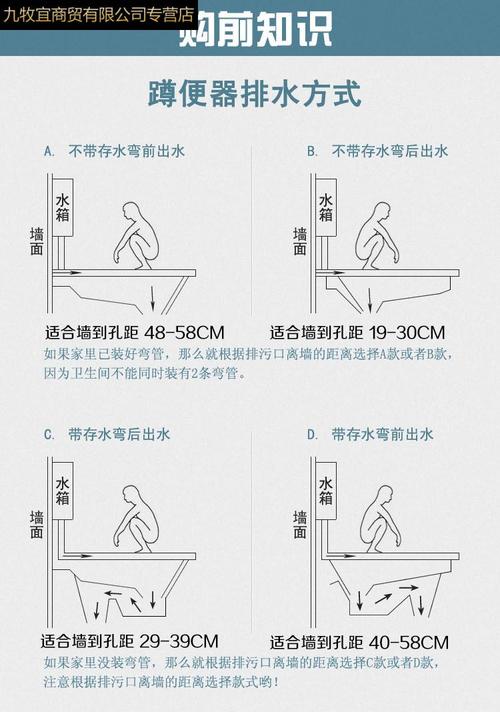 九牧宜商贸有限公司专营店

购前知识

蹲便器排水方式

A. 不带存水弯前出水

水箱

墙面

适合墙到孔距 48-58CM

B. 不带存水弯后出水

水箱

墙面

适合墙到孔距 19-30CM

如果家里已装好弯管，那么就根据排污口离墙的距离选择A款或者B款，因为卫生间不能同时装有2条弯管。

C. 带存水弯后出水

水箱

墙面

适合墙到孔距 29-39CM

D. 带存水弯前出水

水箱

墙面

适合墙到孔距 40-58CM

如果家里没装弯管，那么就根据排污口离墙的距离选择C款或者D款，注意根据排污口离墙的距离选择款式哟！