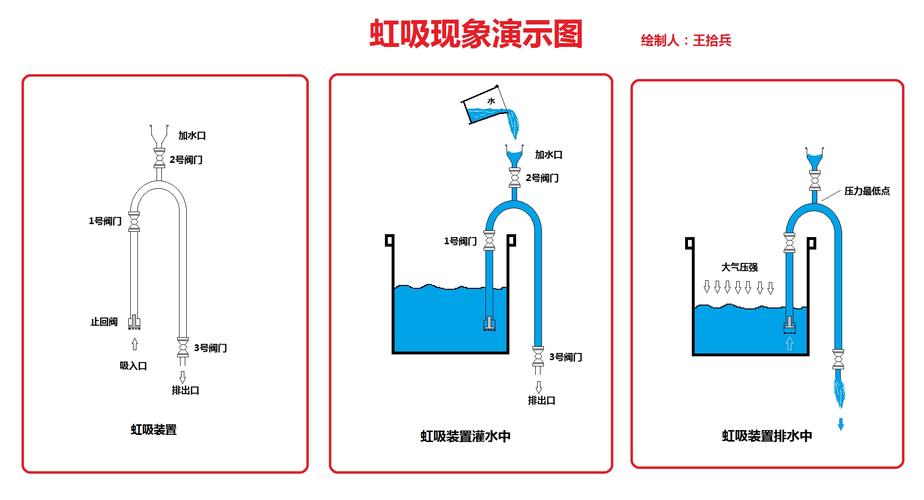 虹吸现象演示图

绘制人：王拾兵

加水口
2号阀门
1号阀门
止回阀
吸入口
3号阀门
排出口

虹吸装置

水
加水口
2号阀门
1号阀门
3号阀门
排出口

虹吸装置灌水中

压力最低点
大气压强

虹吸装置排水中