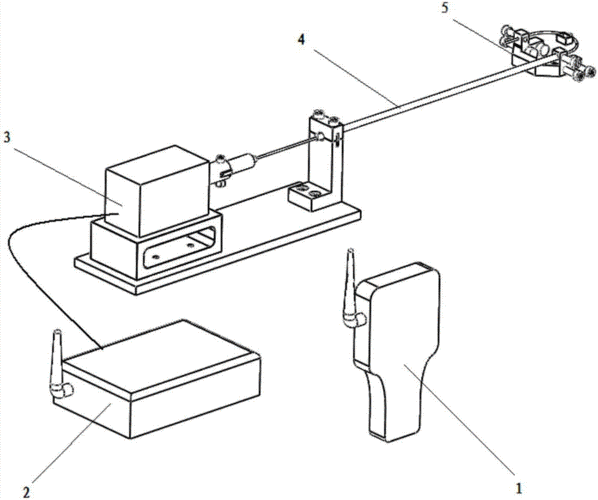 5
4
3
2
1