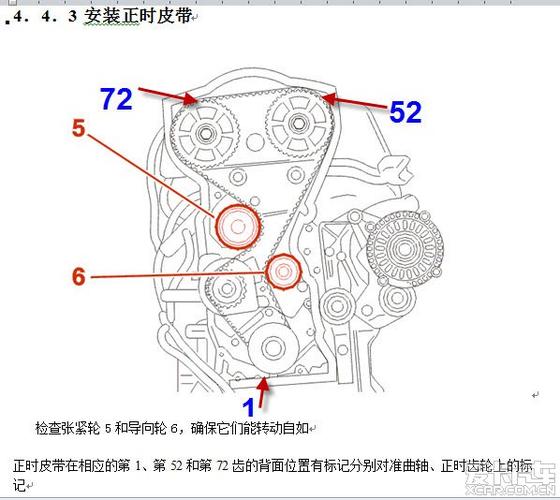 4．4．3 安装正时皮带

72

52

5

6

1

检查张紧轮 5 和导向轮 6，确保它们能转动自如

正时皮带在相应的第 1、第 52 和第 72 齿的背面位置有标记分别对准曲轴、正时齿轮上的标记

爱卡汽车
XCAR.COM.CN