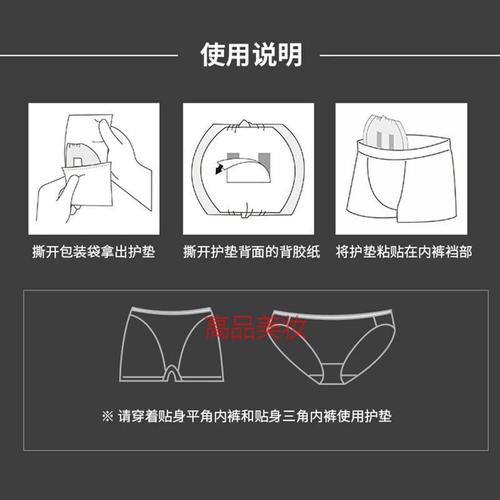 使用说明

撕开包装袋拿出护垫

撕开护垫背面的背胶纸

将护垫粘贴在内裤裆部

高品美妆

※ 请穿着贴身平角内裤和贴身三角内裤使用护垫